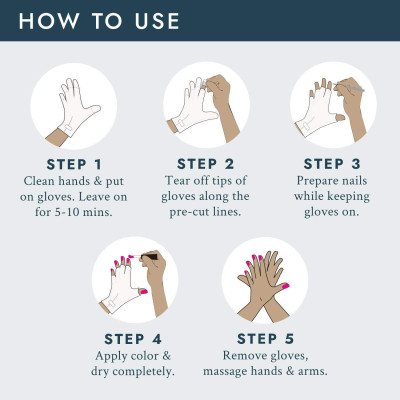 HOW TO USE

STEP 1
Clean hands & put on gloves. Leave on for 5-10 mins.

STEP 2
Tear off tips of gloves along the pre-cut lines.

STEP 3
Prepare nails while keeping gloves on.

STEP 4
Apply color & dry completely.

STEP 5
Remove gloves, massage hands & arms.