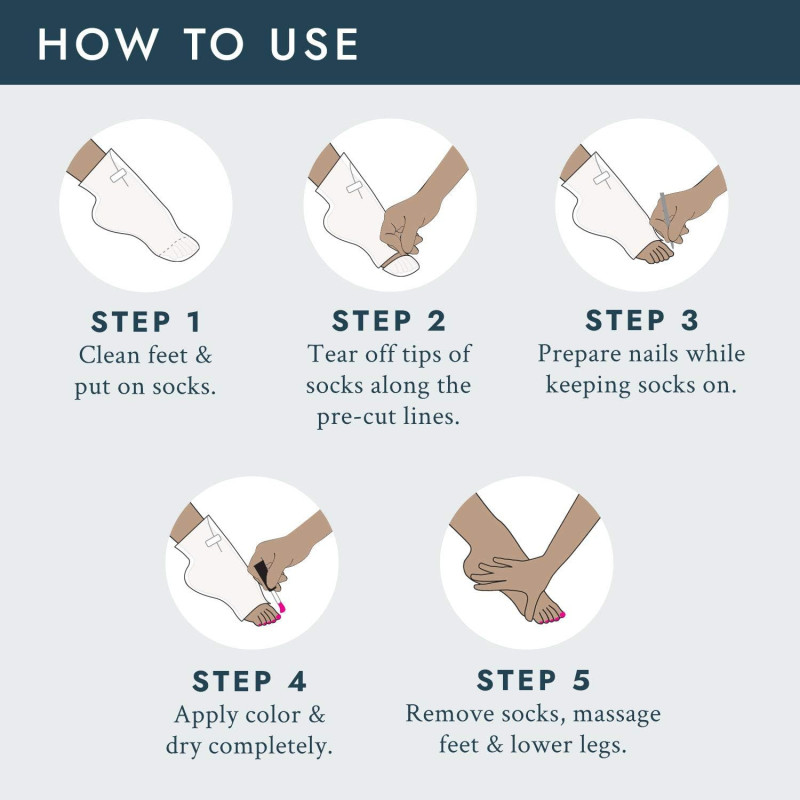 HOW TO USE

STEP 1
Clean feet & put on socks.

STEP 2
Tear off tips of socks along the pre-cut lines.

STEP 3
Prepare nails while keeping socks on.

STEP 4
Apply color & dry completely.

STEP 5
Remove socks, massage feet & lower legs.